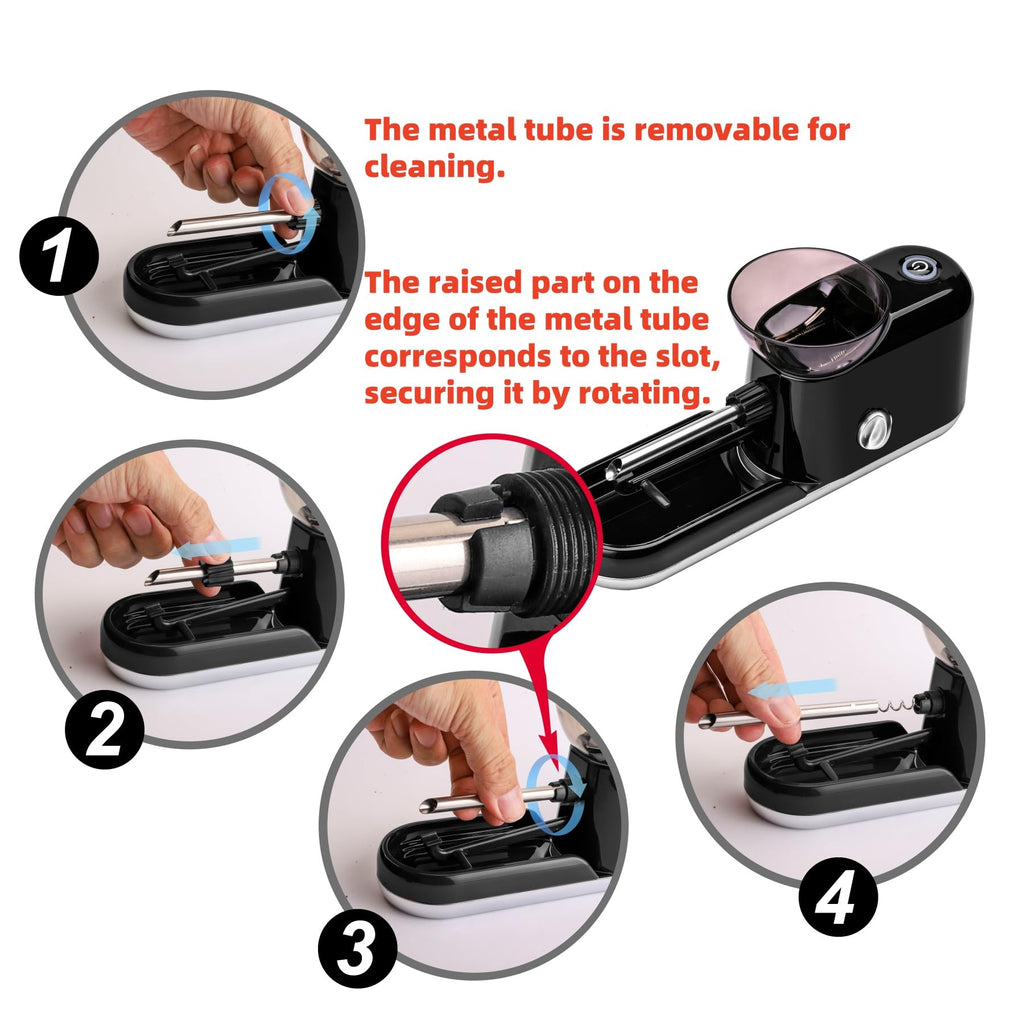 The metal tube is removable for cleaning.

The raised part on the edge of the metal tube corresponds to the slot, securing it by rotating.

1

2

3

4