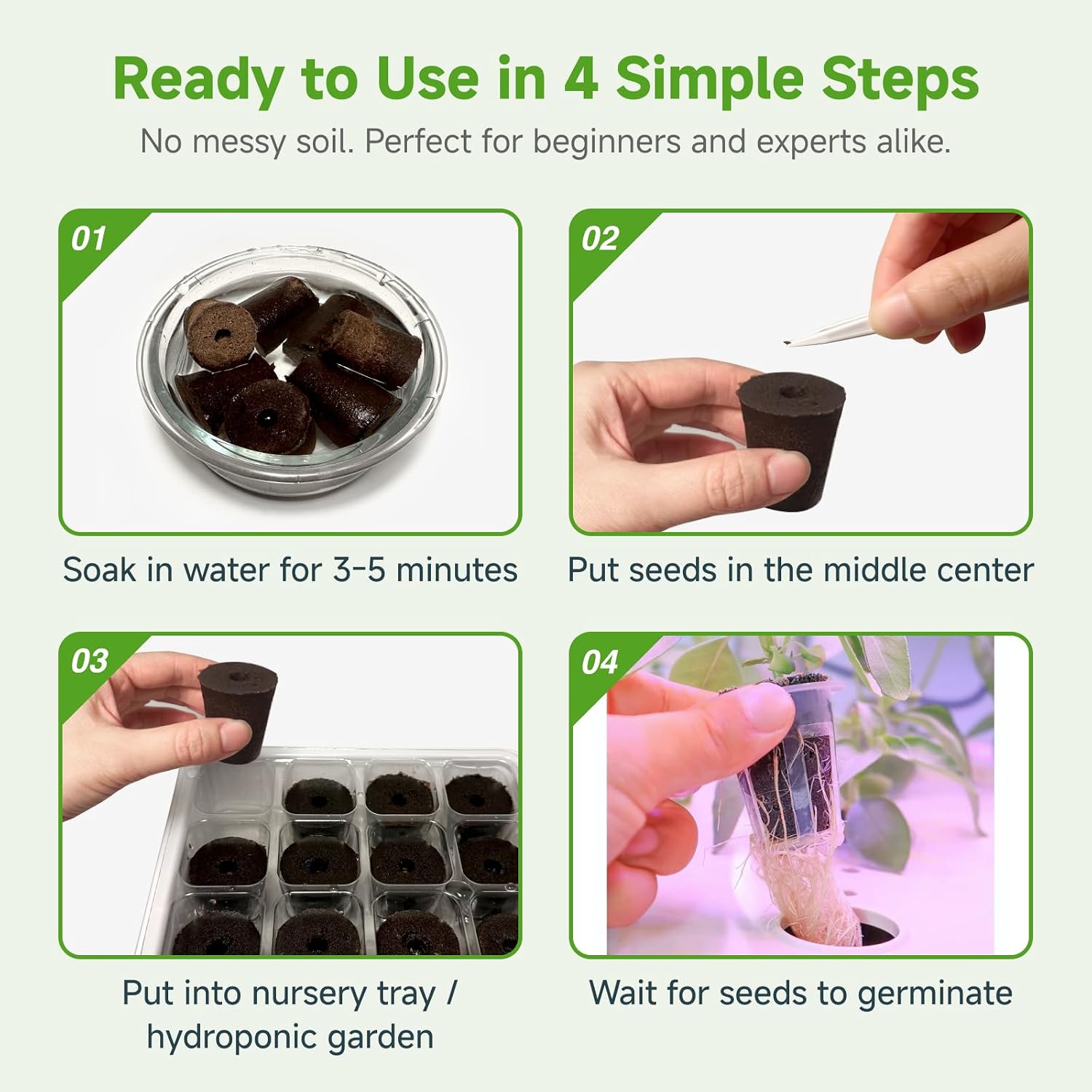 Ready to Use in 4 Simple Steps

No messy soil. Perfect for beginners and experts alike.

01

Soak in water for 3-5 minutes

02

Put seeds in the middle center

03

Put into nursery tray / hydroponic garden

04

Wait for seeds to germinate