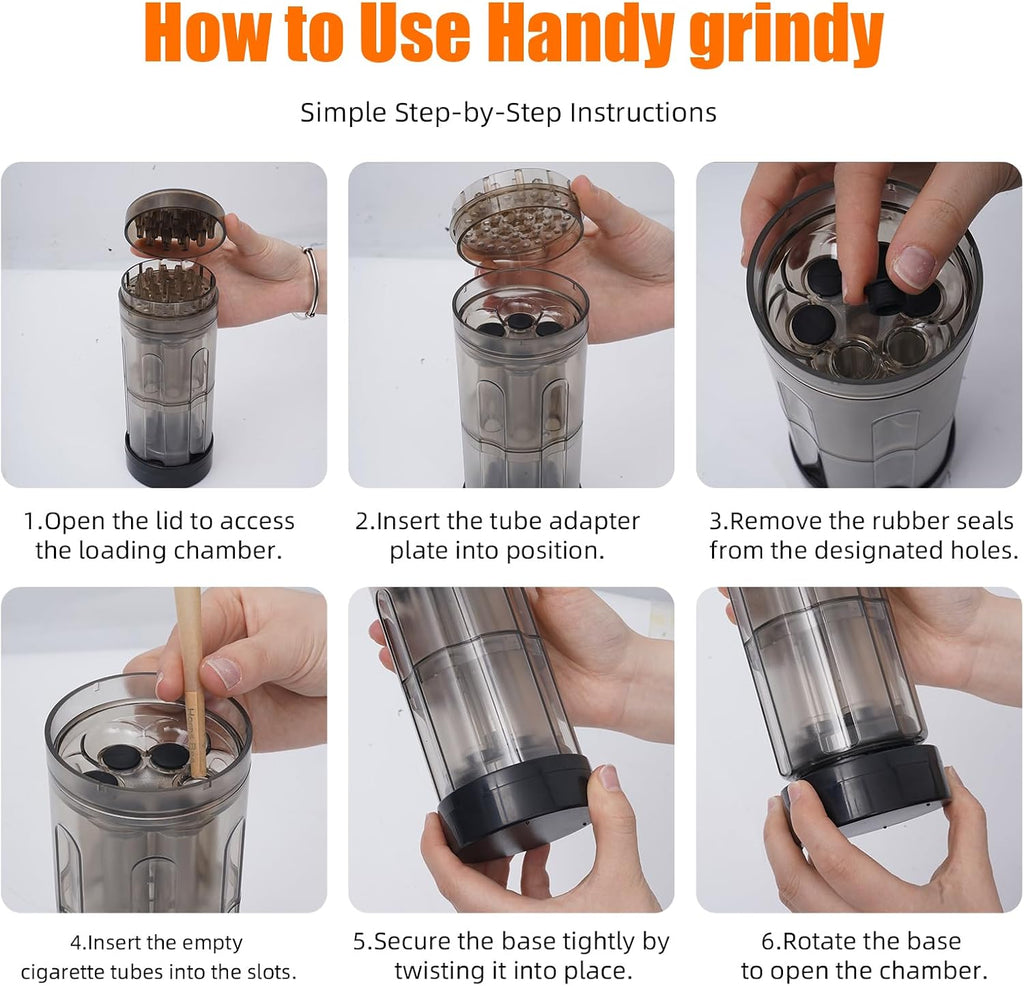 How to Use Handy grindy

Simple Step-by-Step Instructions

1.Open the lid to access the loading chamber.

2.Insert the tube adapter plate into position.

3.Remove the rubber seals from the designated holes.

4.Insert the empty cigarette tubes into the slots.

5.Secure the base tightly by twisting it into place.

6.Rotate the base to open the chamber.