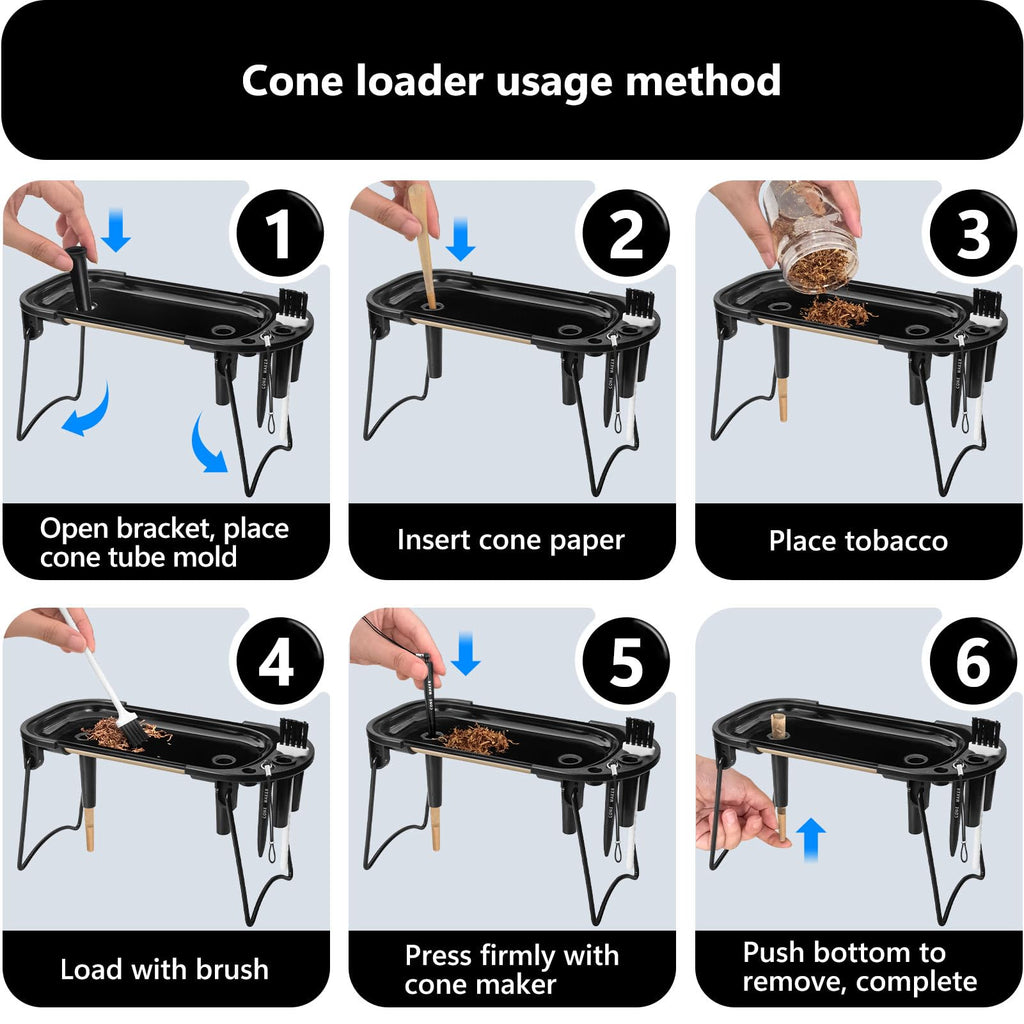 Cone loader usage method

1

Open bracket, place cone tube mold

2

Insert cone paper

3

Place tobacco

4

Load with brush

5

Press firmly with cone maker

6

Push bottom to remove, complete