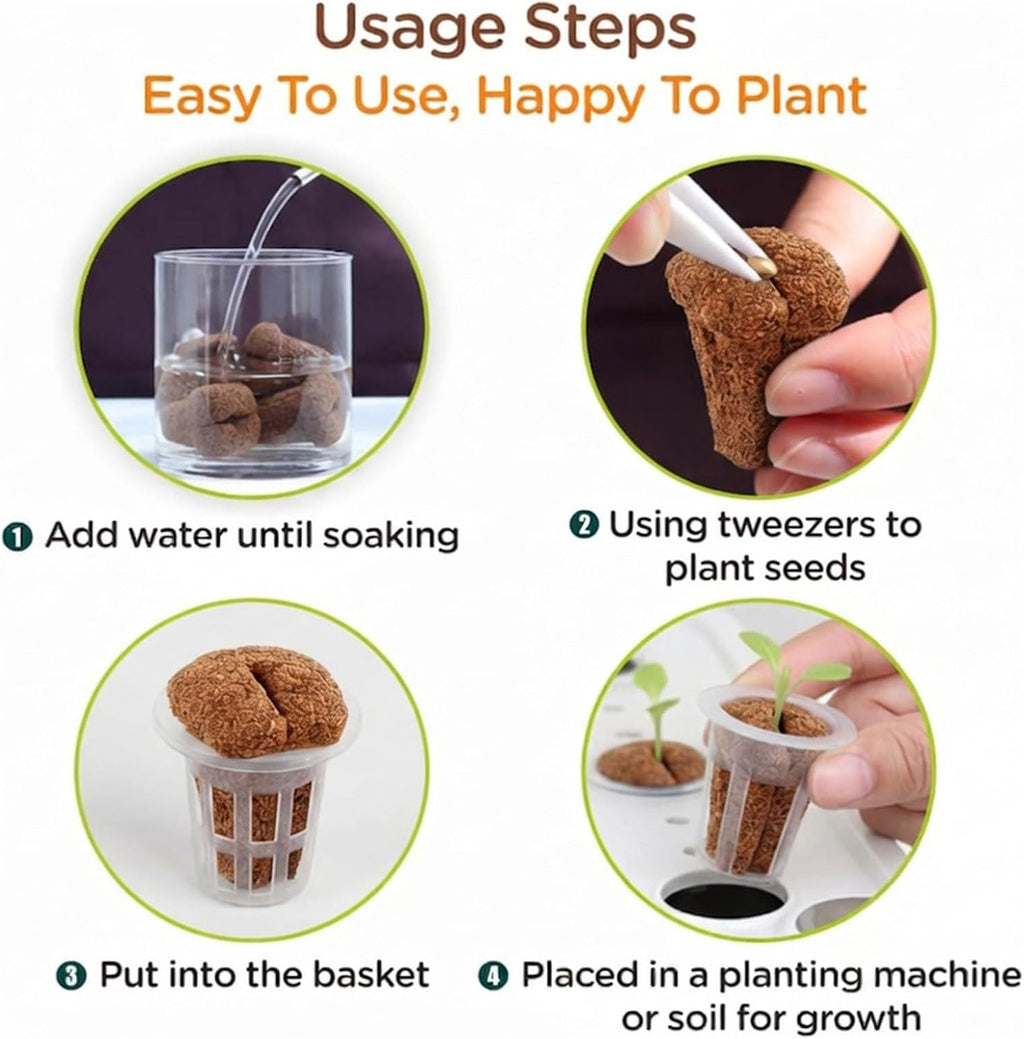 Usage Steps
Easy To Use, Happy To Plant

❶ Add water until soaking

❷ Using tweezers to plant seeds

❸ Put into the basket

❹ Placed in a planting machine or soil for growth