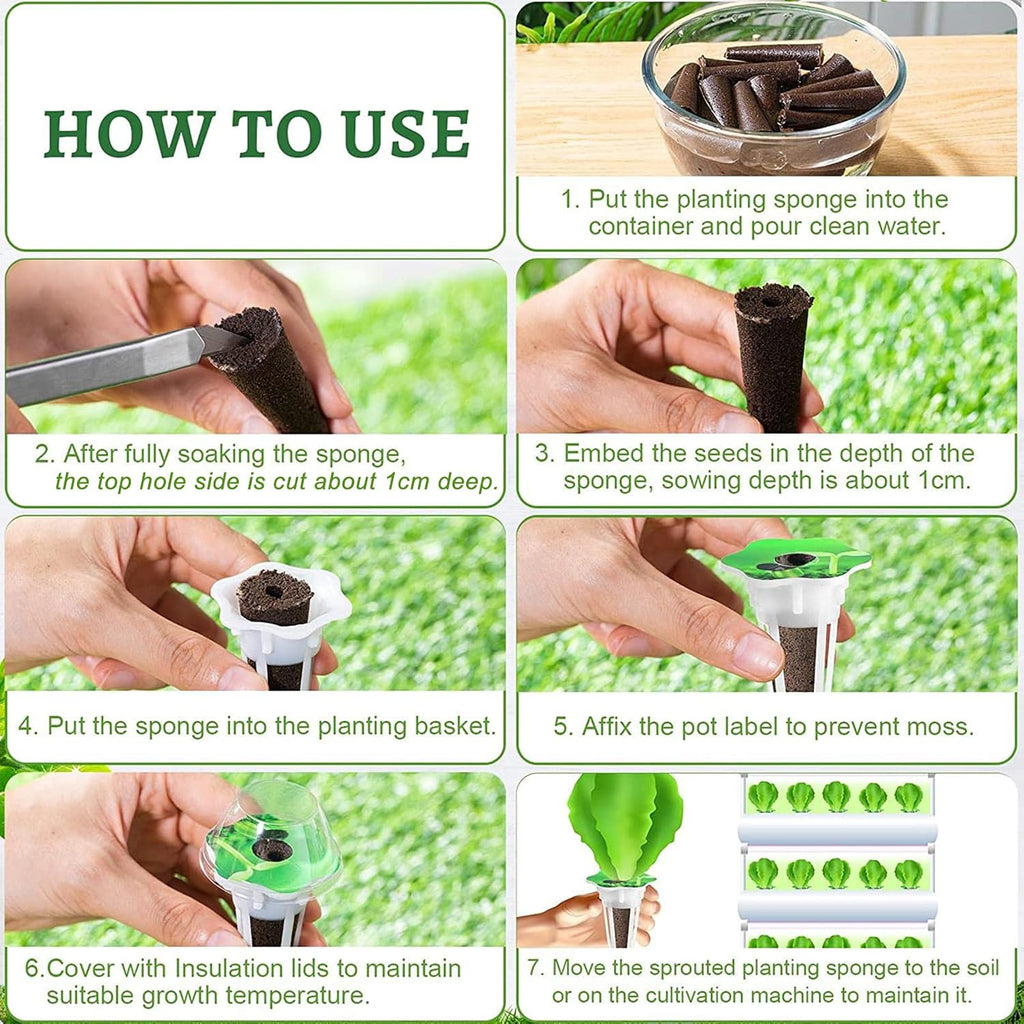 HOW TO USE

1. Put the planting sponge into the container and pour clean water.

2. After fully soaking the sponge, the top hole side is cut about 1cm deep.

3. Embed the seeds in the depth of the sponge, sowing depth is about 1cm.

4. Put the sponge into the planting basket.

5. Affix the pot label to prevent moss.

6.Cover with Insulation lids to maintain suitable growth temperature.

7. Move the sprouted planting sponge to the soil or on the cultivation machine to maintain it.