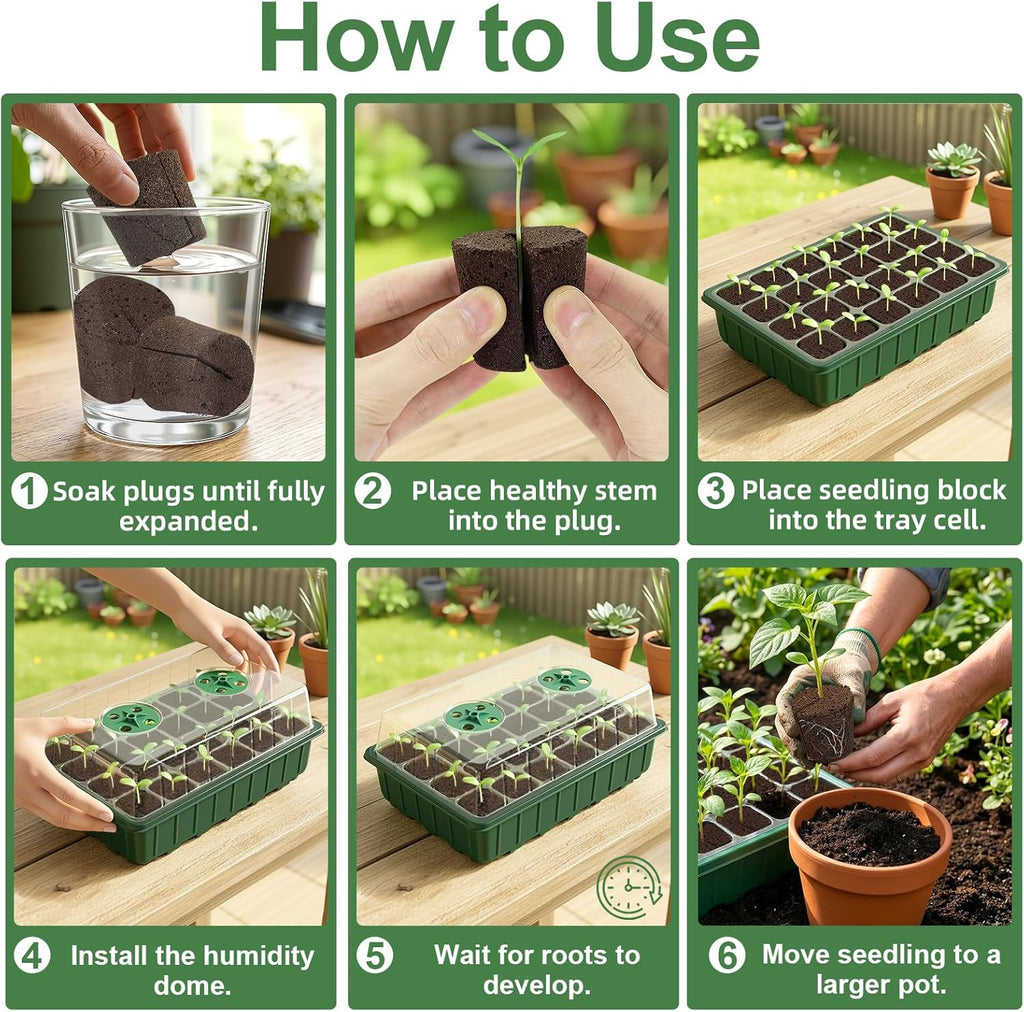 How to Use

1 Soak plugs until fully expanded.

2 Place healthy stem into the plug.

3 Place seedling block into the tray cell.

4 Install the humidity dome.

5 Wait for roots to develop.

6 Move seedling to a larger pot.